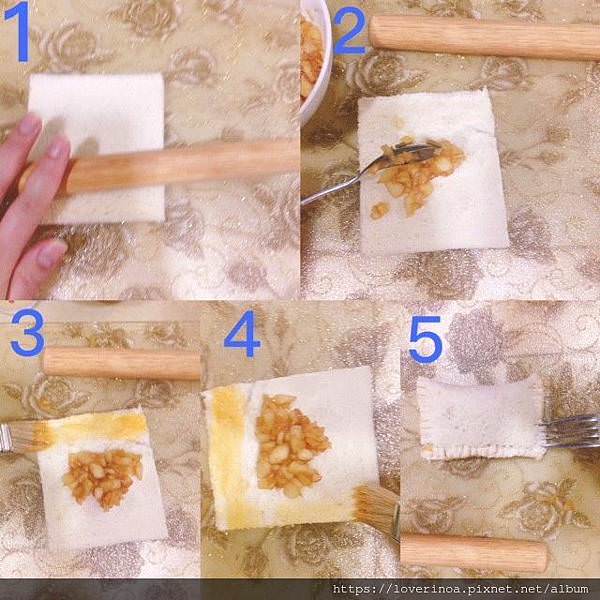 1
2
3
4
5
https://loverinoa.pixnet.net/album