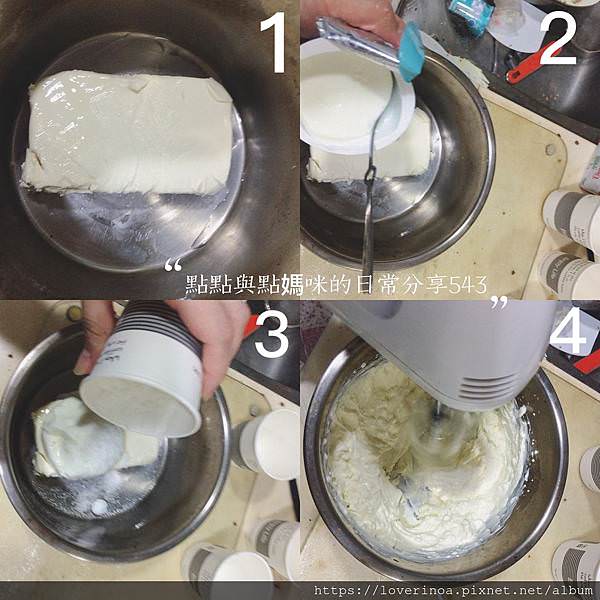 1

2

“點點與點媽咪的日常分享543”

3

4

https://loverinoa.pixnet.net/album